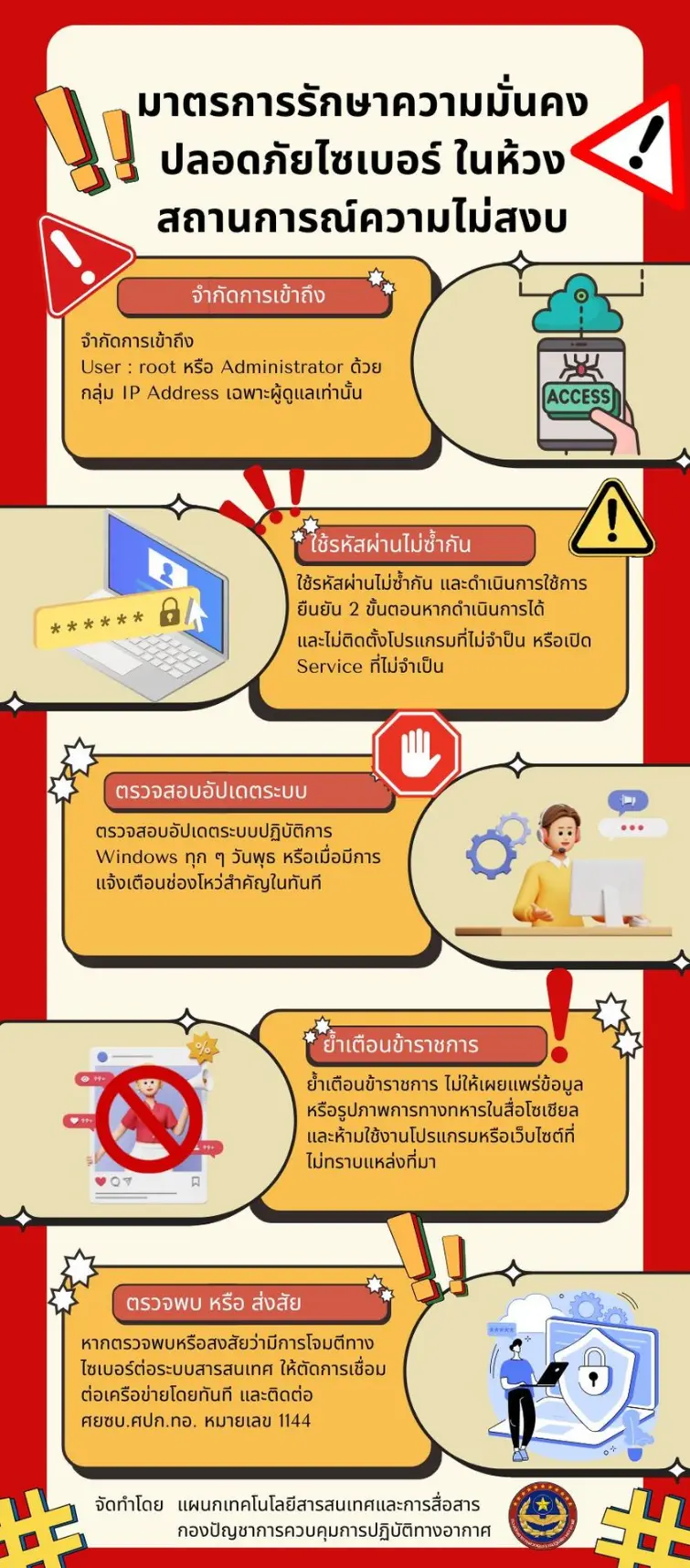 มาตรการรักษาความมั่นคงปลอดภัยไซเบอร์ ในห้วงสถานการณ์ความไม่สงบ

จำกัดการเข้าถึง

จำกัดการเข้าถึง User : root หรือ Administrator ด้วยกลุ่ม IP Address เฉพาะผู้ดูแลเท่านั้น

ACCESS

ใช้รหัสผ่านไม่ซ้ำกัน

ใช้รหัสผ่านไม่ซ้ำกัน และดำเนินการใช้การยืนยัน 2 ขั้นตอนหากดำเนินการได้ และไม่ติดตั้งโปรแกรมที่ไม่จำเป็น หรือเปิด Service ที่ไม่จำเป็น

******

ตรวจสอบอัปเดตระบบ

ตรวจสอบอัปเดตระบบปฏิบัติการ Windows ทุก ๆ วันพุธ หรือเมื่อมีการแจ้งเตือนช่องโหว่สำคัญในทันที

ย้ำเตือนข้าราชการ

ย้ำเตือนข้าราชการ ไม่ให้เผยแพร่ข้อมูลหรือรูปภาพการทางทหารในสื่อโซเชียล และห้ามใช้งานโปรแกรมหรือเว็บไซต์ที่ไม่ทราบแหล่งที่มา

ตรวจพบ หรือ ส่งสัย

หากตรวจพบหรือสงสัยว่ามีการโจมตีทางไซเบอร์ต่อระบบสารสนเทศ ให้ตัดการเชื่อมต่อเครือข่ายโดยทันที และติดต่อ ศยซบ.ศปก.ทอ. หมายเลข 1144

จัดทำโดย แผนกเทคโนโลยีสารสนเทศและการสื่อสาร กองปัญชาการควบคุมการปฏิบัติทางอากาศ